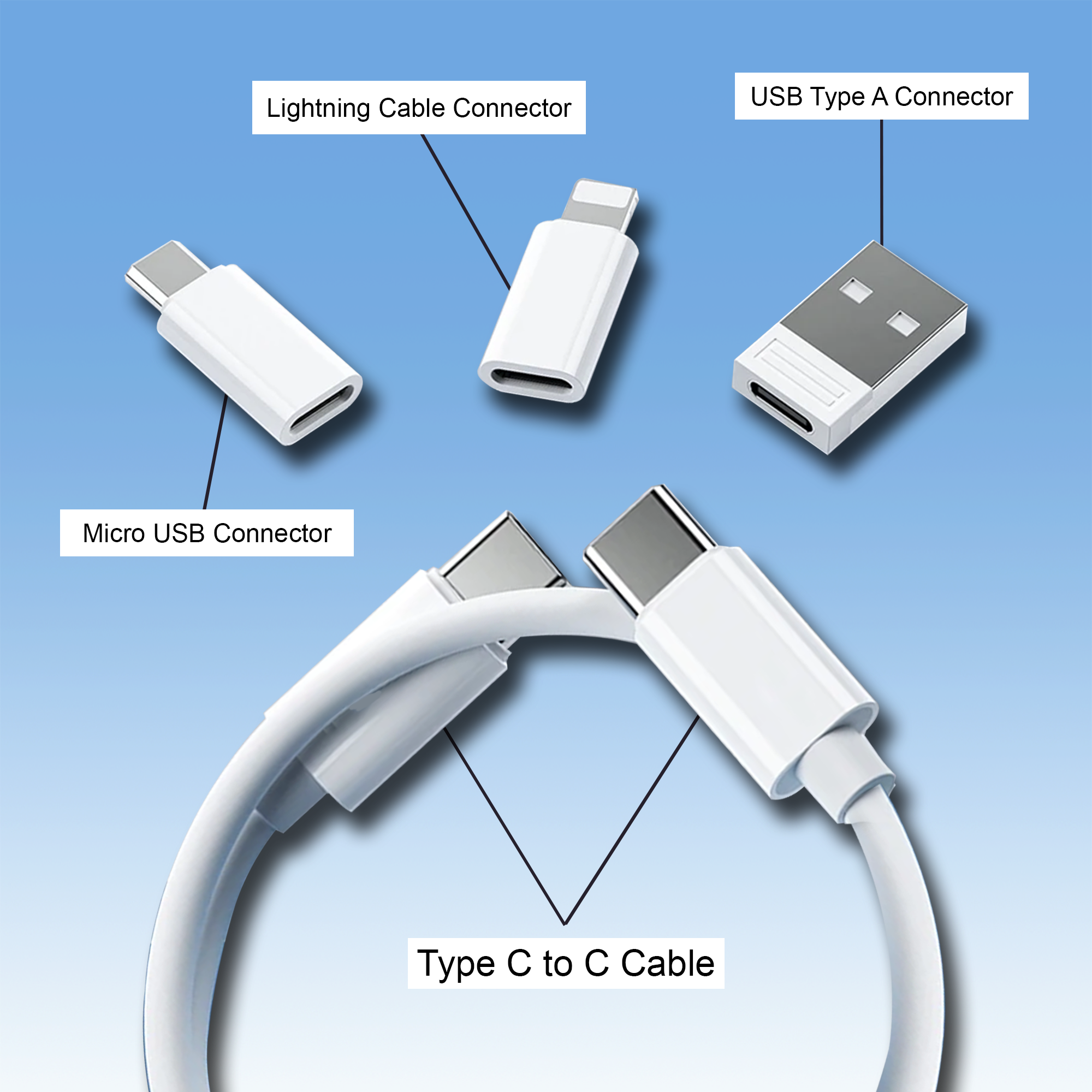 Lightning Cable Connector

USB Type A Connector

Micro USB Connector

Type C to C Cable